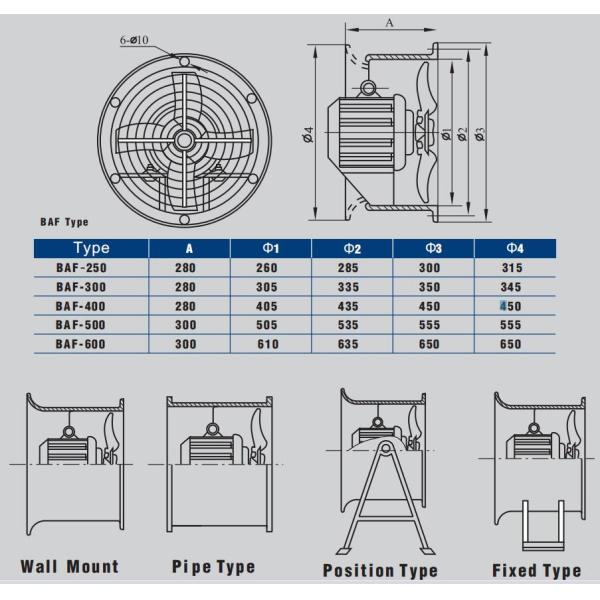 6-ø10

A

ø4

ø1

ø2

ø3

BAF Type

| Type | A | Φ1 | Φ2 | Φ3 | Φ4 |
|---|---|---|---|---|---|
| BAF-250 | 280 | 260 | 285 | 300 | 315 |
| BAF-300 | 280 | 305 | 335 | 350 | 345 |
| BAF-400 | 280 | 405 | 435 | 450 | 450 |
| BAF-500 | 300 | 505 | 535 | 555 | 555 |
| BAF-600 | 300 | 610 | 635 | 650 | 650 |

Wall Mount

Pipe Type

Position Type

Fixed Type