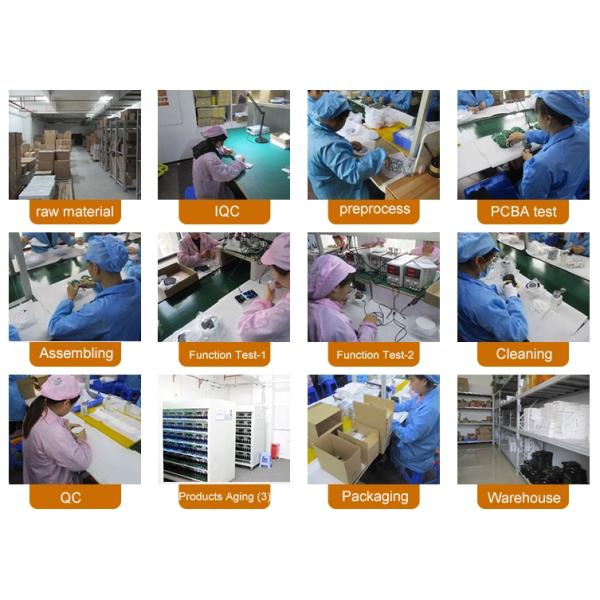 raw material

IQC

preprocess

PCBA test

Assembling

Function Test-1

Function Test-2

Cleaning

QC

Products Aging (3)

Packaging

Warehouse